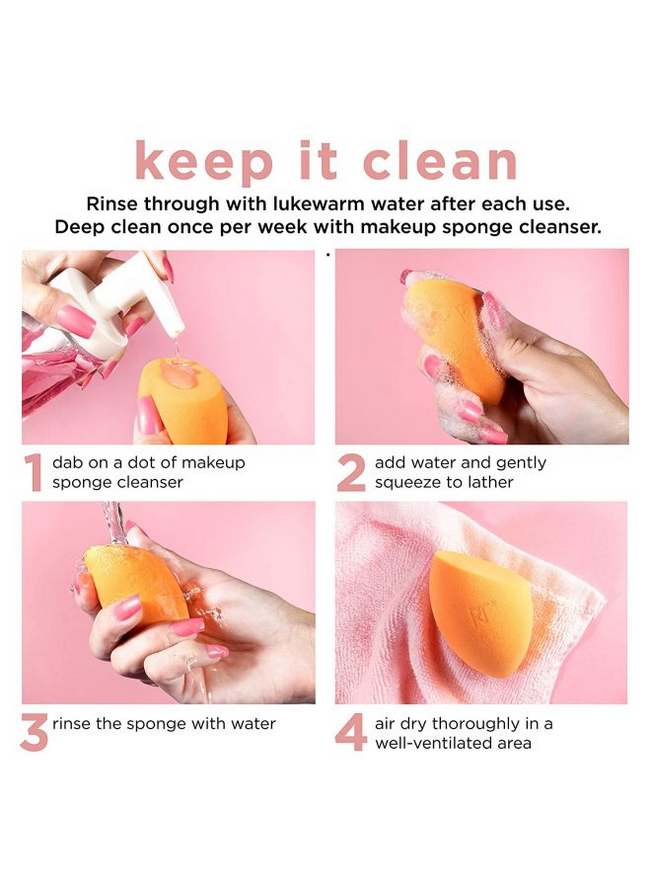 keep it clean

Rinse through with lukewarm water after each use.
Deep clean once per week with makeup sponge cleanser.

1 dab on a dot of makeup sponge cleanser

2 add water and gently squeeze to lather

3 rinse the sponge with water

4 air dry thoroughly in a well-ventilated area