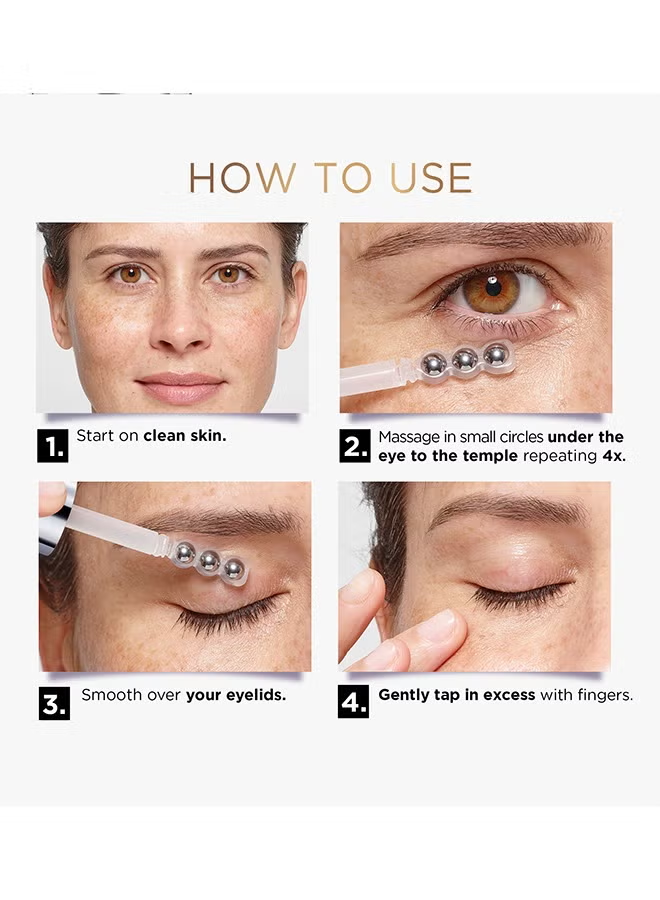 HOW TO USE

1. Start on clean skin.

2. Massage in small circles under the eye to the temple repeating 4x.

3. Smooth over your eyelids.

4. Gently tap in excess with fingers.