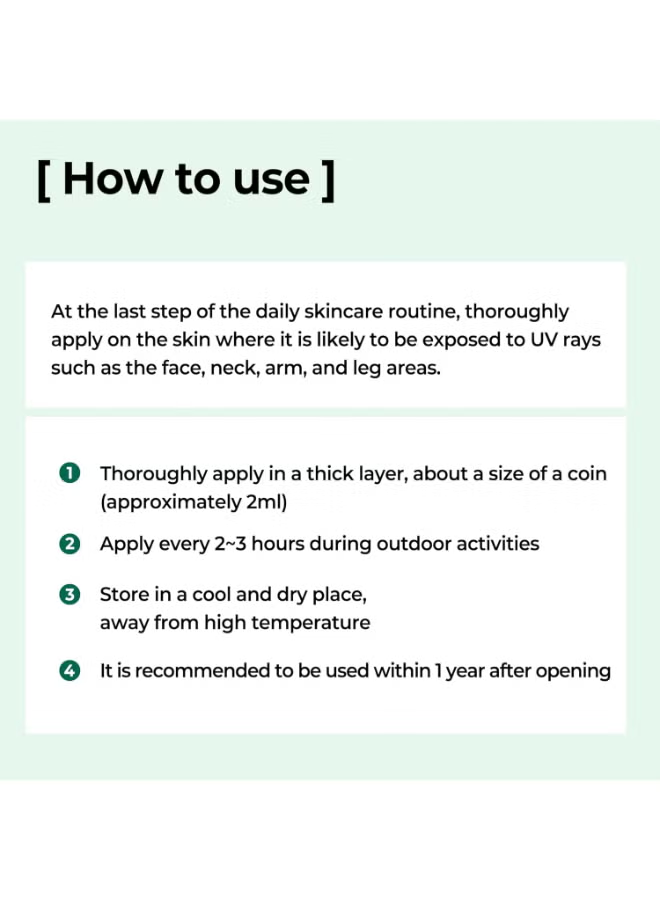 [ How to use ]

At the last step of the daily skincare routine, thoroughly apply on the skin where it is likely to be exposed to UV rays such as the face, neck, arm, and leg areas.

1 Thoroughly apply in a thick layer, about a size of a coin (approximately 2ml)

2 Apply every 2~3 hours during outdoor activities

3 Store in a cool and dry place, away from high temperature

4 It is recommended to be used within 1 year after opening